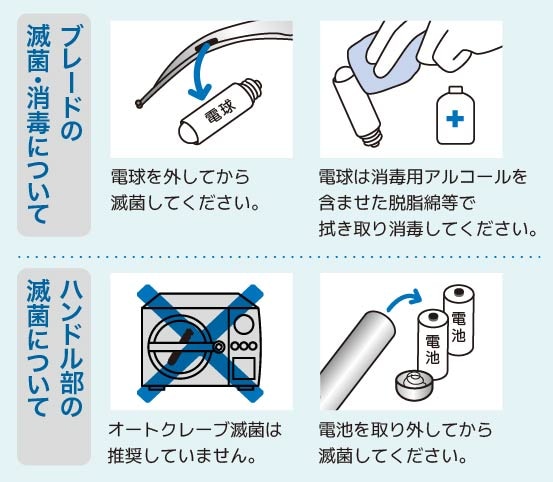 ブレードの滅菌・消毒について

電球

電球を外してから滅菌してください。

電球は消毒用アルコールを含ませた脱脂綿等で拭き取り消毒してください。

ハンドル部の滅菌について

オートクレーブ滅菌は推奨していません。

電池

電池

電池を取り外してから滅菌してください。